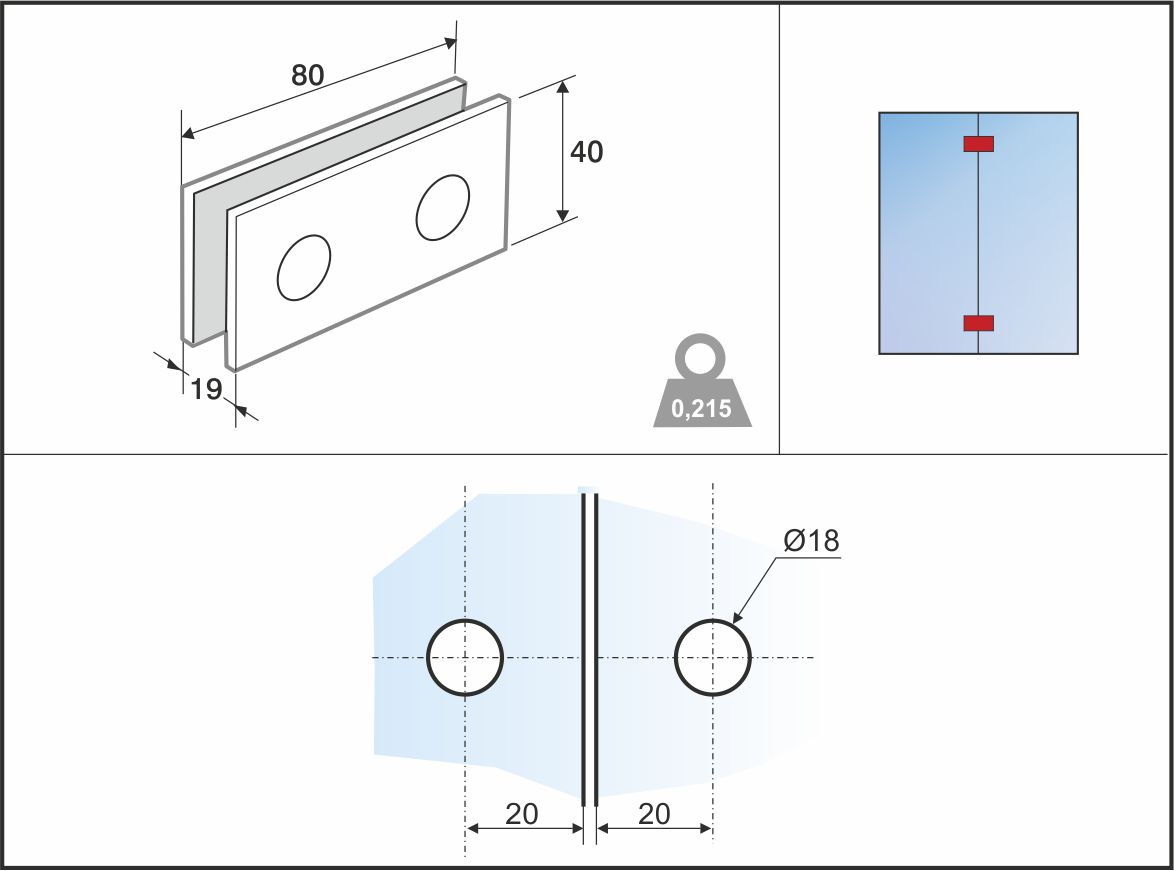 80
40
19
0,215
Ø18
20
20